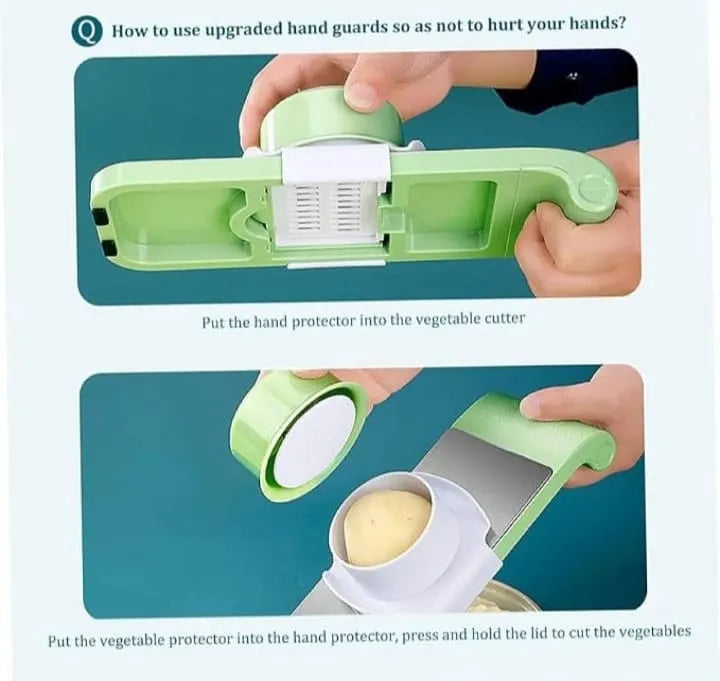 Q How to use upgraded hand guards so as not to hurt your hands?

Put the hand protector into the vegetable cutter

Put the vegetable protector into the hand protector, press and hold the lid to cut the vegetables